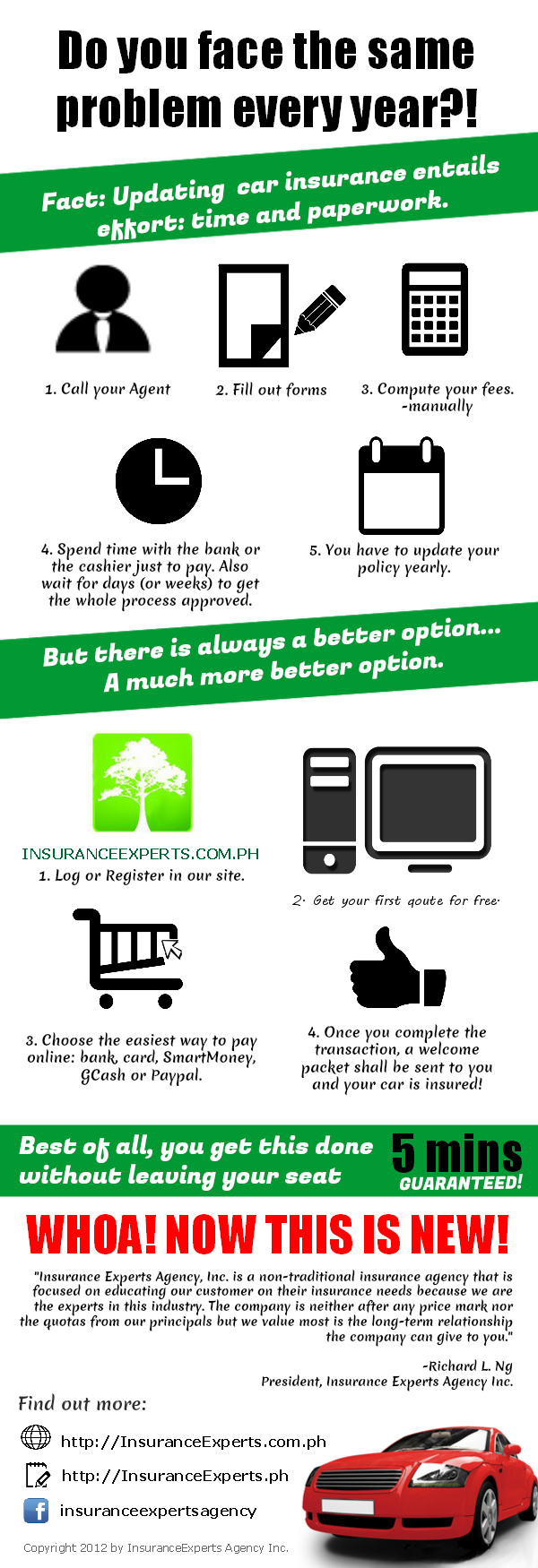 Do you face the same problem every year?!

Fact: Updating car insurance entails effort: time and paperwork.

1. Call your Agent

2. Fill out forms

3. Compute your fees. -manually

4. Spend time with the bank or the cashier just to pay. Also wait for days (or weeks) to get the whole process approved.

5. You have to update your policy yearly.

But there is always a better option... A much more better option.

INSURANCEEXPERTS.COM.PH

1. Log or Register in our site.

2. Get your first qoute for free.

3. Choose the easiest way to pay online: bank, card, SmartMoney, GCash or Paypal.

4. Once you complete the transaction, a welcome packet shall be sent to you and your car is insured!

Best of all, you get this done without leaving your seat

5 mins GUARANTEED!

WHOA! NOW THIS IS NEW!

"Insurance Experts Agency, Inc. is a non-traditional insurance agency that is focused on educating our customer on their insurance needs because we are the experts in this industry. The company is neither after any price mark nor the quotas from our principals but we value most is the long-term relationship the company can give to you."

-Richard L. Ng
President, Insurance Experts Agency Inc.

Find out more:

http://InsuranceExperts.com.ph

http://InsuranceExperts.ph

insuranceexpertsagency

Copyright 2012 by InsuranceExperts Agency Inc.